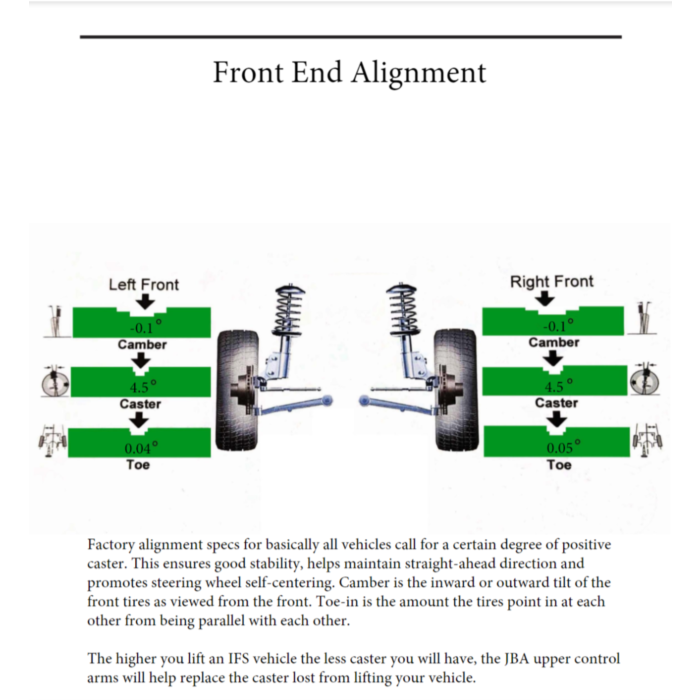 Front End Alignment

Left Front

-0.1°

Camber

4.5°

Caster

0.04°

Toe

Right Front

-0.1°

Camber

4.5°

Caster

0.05°

Toe

Factory alignment specs for basically all vehicles call for a certain degree of positive caster. This ensures good stability, helps maintain straight-ahead direction and promotes steering wheel self-centering. Camber is the inward or outward tilt of the front tires as viewed from the front. Toe-in is the amount the tires point in at each other from being parallel with each other.

The higher you lift an IFS vehicle the less caster you will have, the JBA upper control arms will help replace the caster lost from lifting your vehicle.